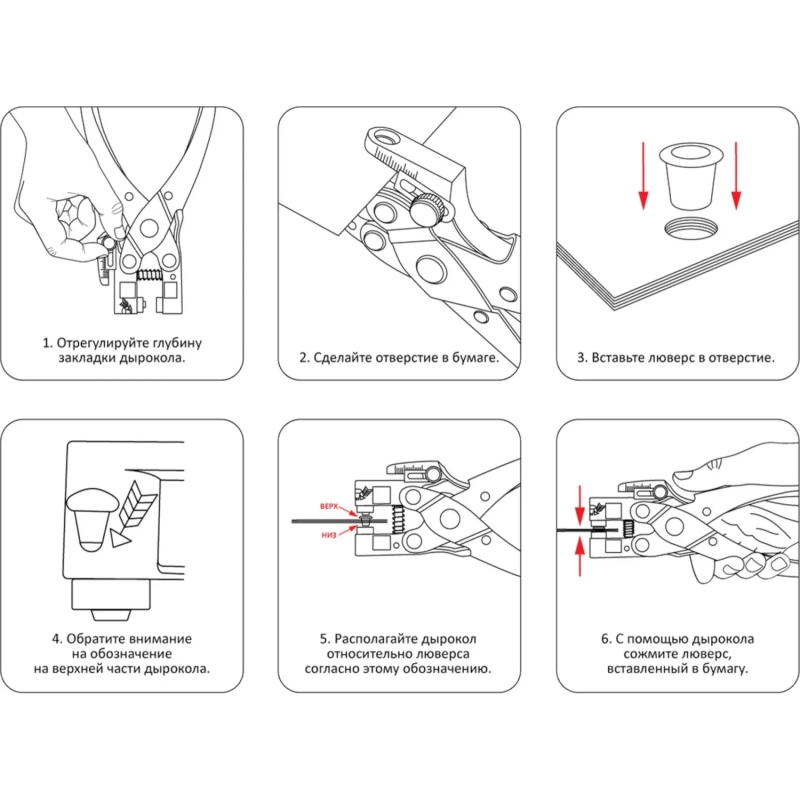 1. Отрегулируйте глубину закладки дырокола.

2. Сделайте отверстие в бумаге.

3. Вставьте люверс в отверстие.

4. Обратите внимание на обозначение на верхней части дырокола.

ВЕРХ
НИЗ

5. Располагайте дырокол относительно люверса согласно этому обозначению.

6. С помощью дырокола сожмите люверс, вставленный в бумагу.