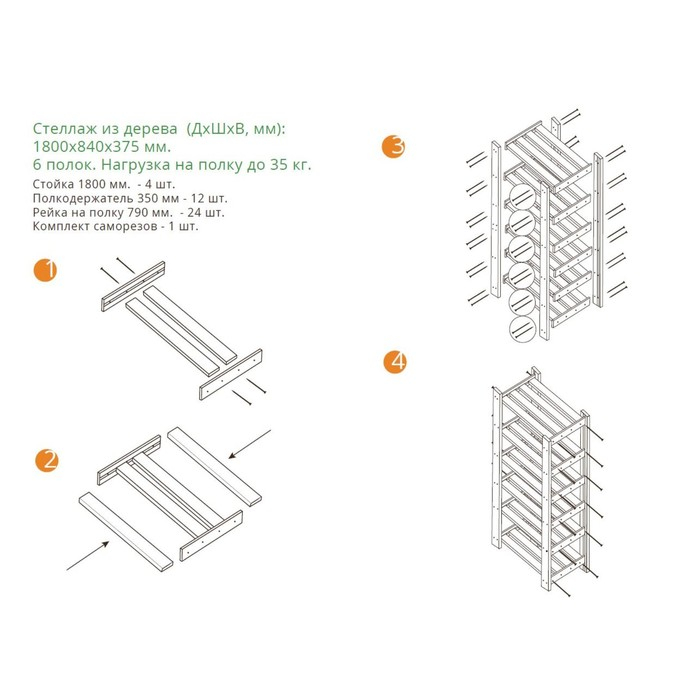 Стеллаж из дерева (ДхШхВ, мм):
1800х840х375 мм.
6 полок. Нагрузка на полку до 35 кг.

Стойка 1800 мм. - 4 шт.
Полкодержатель 350 мм - 12 шт.
Рейка на полку 790 мм. - 24 шт.
Комплект саморезов - 1 шт.

1

2

3

4