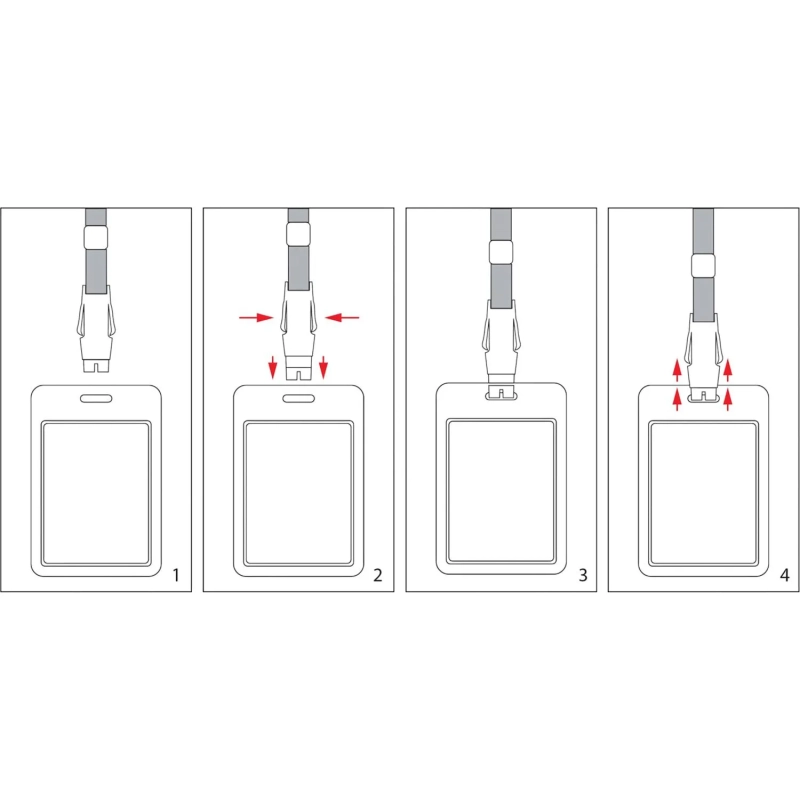 1

2

3

4