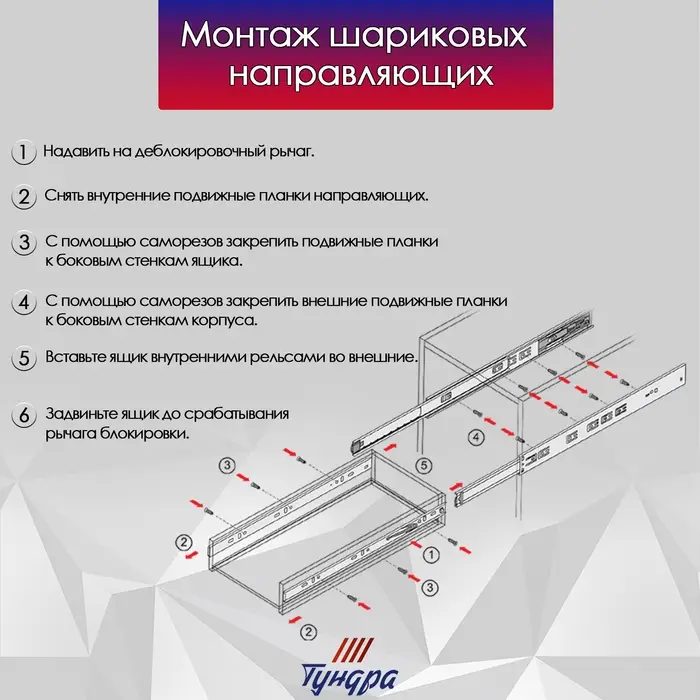 Монтаж шариковых направляющих

1 Надавить на деблокировочный рычаг.

2 Снять внутренние подвижные планки направляющих.

3 С помощью саморезов закрепить подвижные планки к боковым стенкам ящика.

4 С помощью саморезов закрепить внешние подвижные планки к боковым стенкам корпуса.

5 Вставьте ящик внутренними рельсами во внешние.

6 Задвиньте ящик до срабатывания рычага блокировки.

4
3
5
2
1
3
2

Тундра