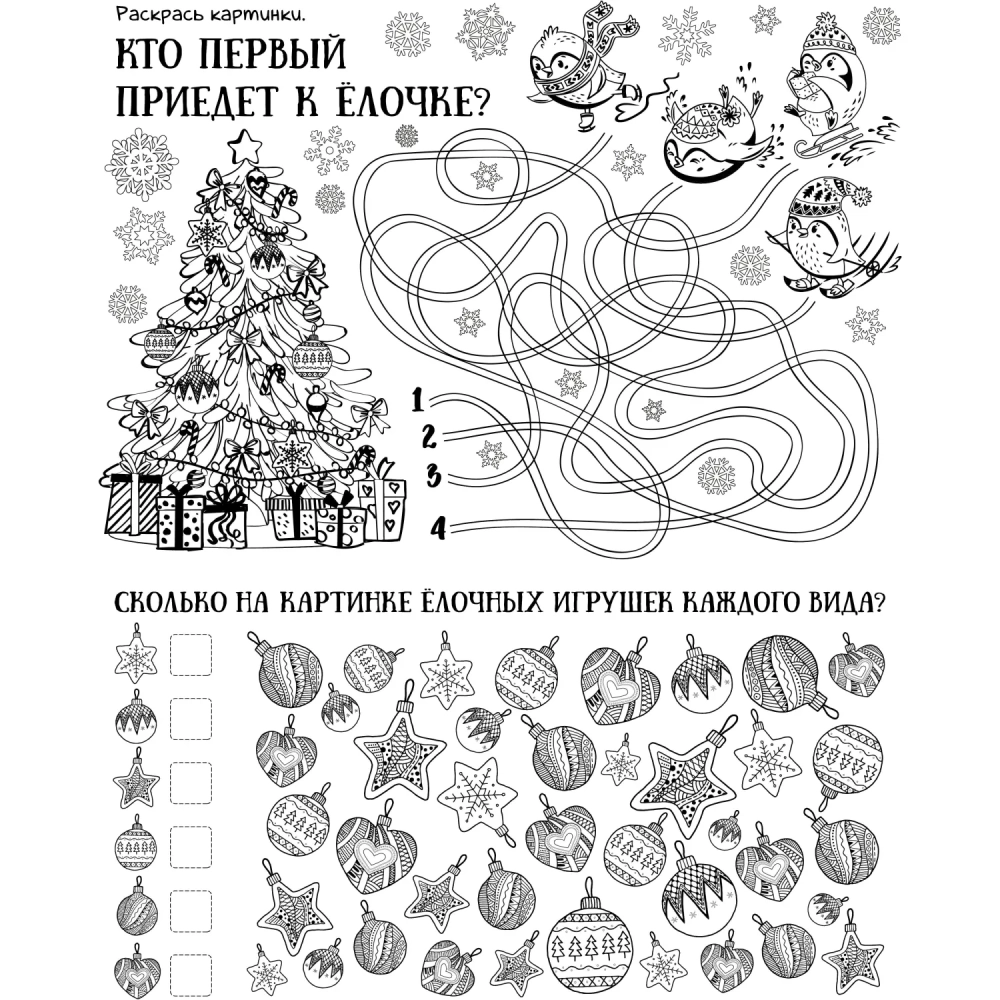 Раскрась картинки.

КТО ПЕРВЫЙ ПРИЕДЕТ К ЁЛОЧКЕ?

1
2
3
4

СКОЛЬКО НА КАРТИНКЕ ЁЛОЧНЫХ ИГРУШЕК КАЖДОГО ВИДА?