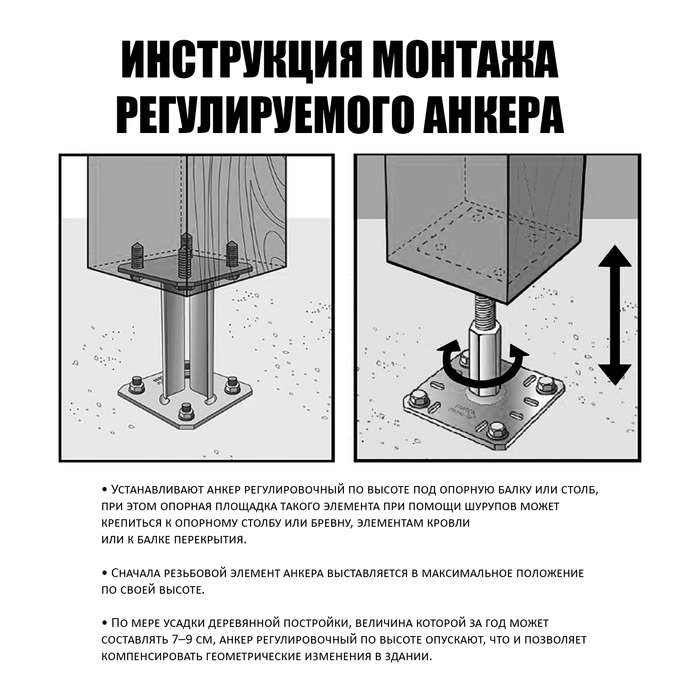 ИНСТРУКЦИЯ МОНТАЖА
РЕГУЛИРУЕМОГО АНКЕРА

• Устанавливают анкер регулировочный по высоте под опорную балку или столб, при этом опорная площадка такого элемента при помощи шурупов может крепиться к опорному столбу или бревну, элементам кровли или к балке перекрытия.

• Сначала резьбовой элемент анкера выставляется в максимальное положение по своей высоте.

• По мере усадки деревянной постройки, величина которой за год может составлять 7–9 см, анкер регулировочный по высоте опускают, что и позволяет компенсировать геометрические изменения в здании.