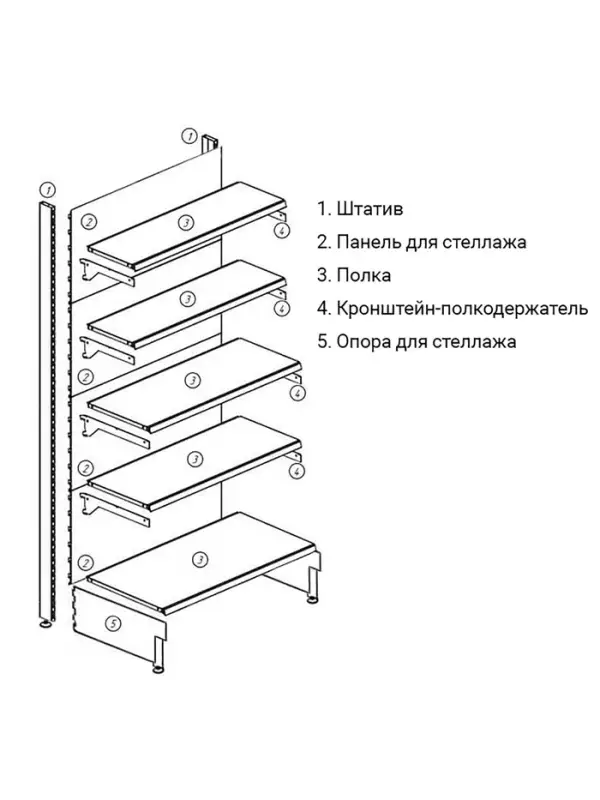 1
1
2
3
4
3
4
2
3
4
2
3
4
2
3
5

1. Штатив
2. Панель для стеллажа
3. Полка
4. Кронштейн-полкодержатель
5. Опора для стеллажа