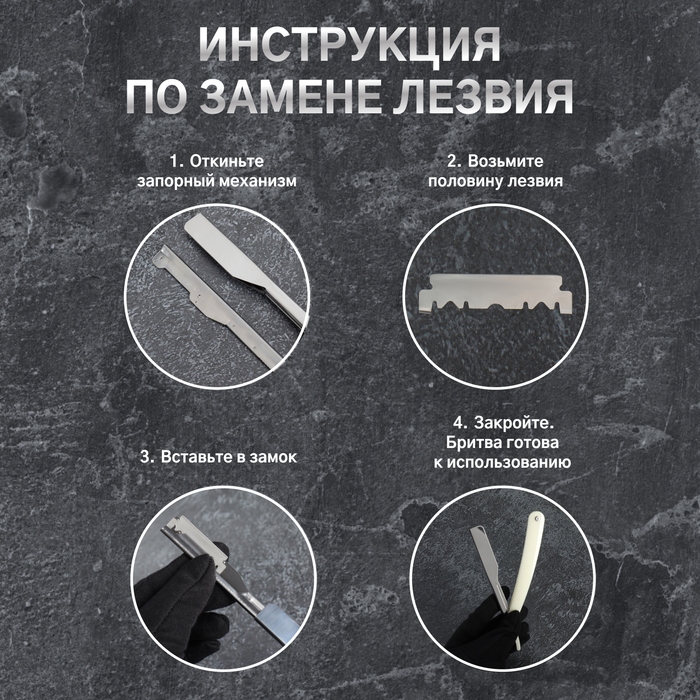 ИНСТРУКЦИЯ ПО ЗАМЕНЕ ЛЕЗВИЯ

1. Откиньте запорный механизм

2. Возьмите половину лезвия

3. Вставьте в замок

4. Закройте. Бритва готова к использованию