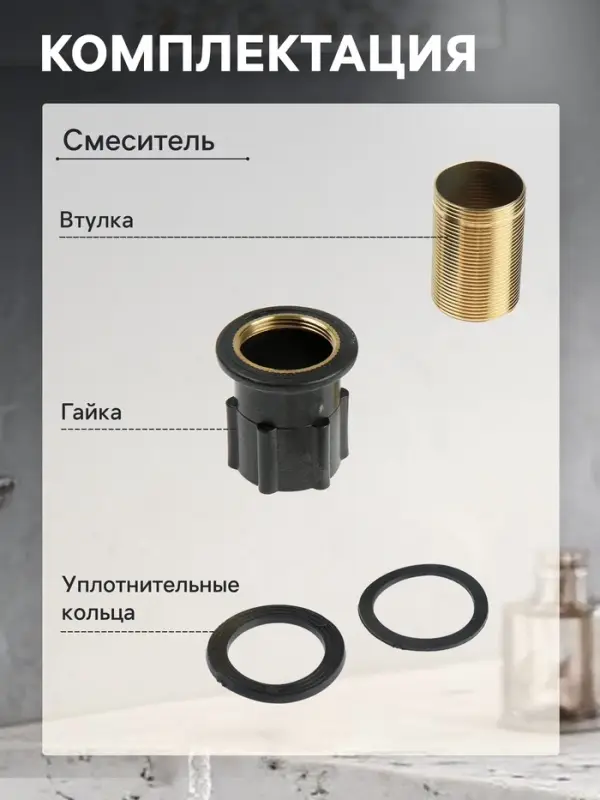 КОМПЛЕКТАЦИЯ

Смеситель

Втулка

Гайка

Уплотнительные кольца