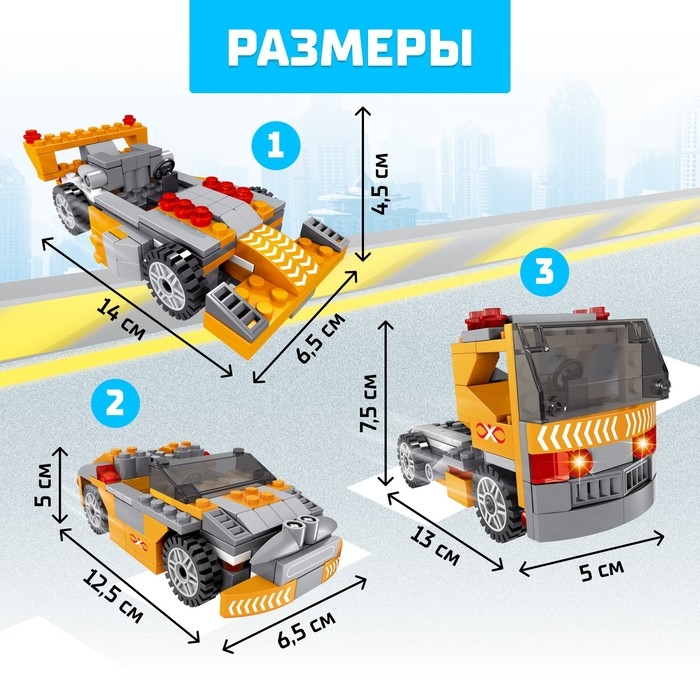 РАЗМЕРЫ

1

4,5 см

14 см

6,5 см

3

7,5 см

13 см

5 см

2

5 см

12,5 см

6,5 см