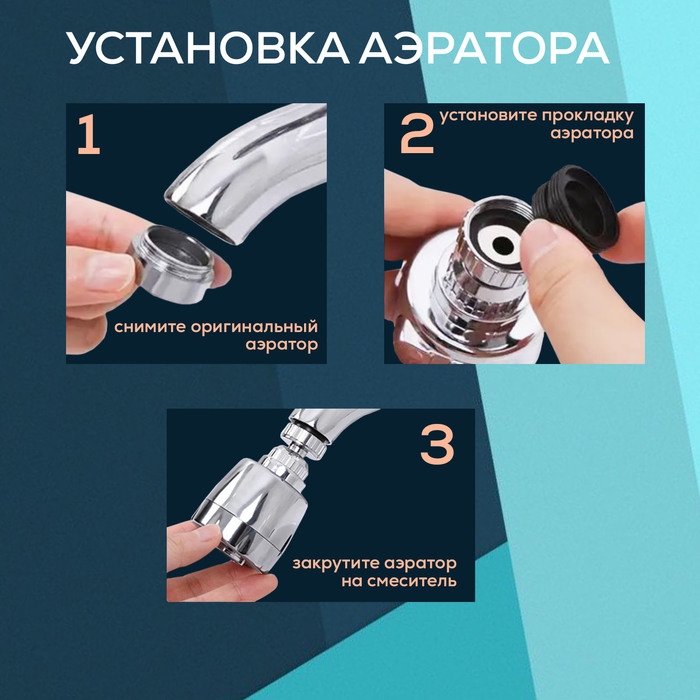 УСТАНОВКА АЭРАТОРА

1

снимите оригинальный аэратор

2

установите прокладку аэратора

3

закрутите аэратор на смеситель