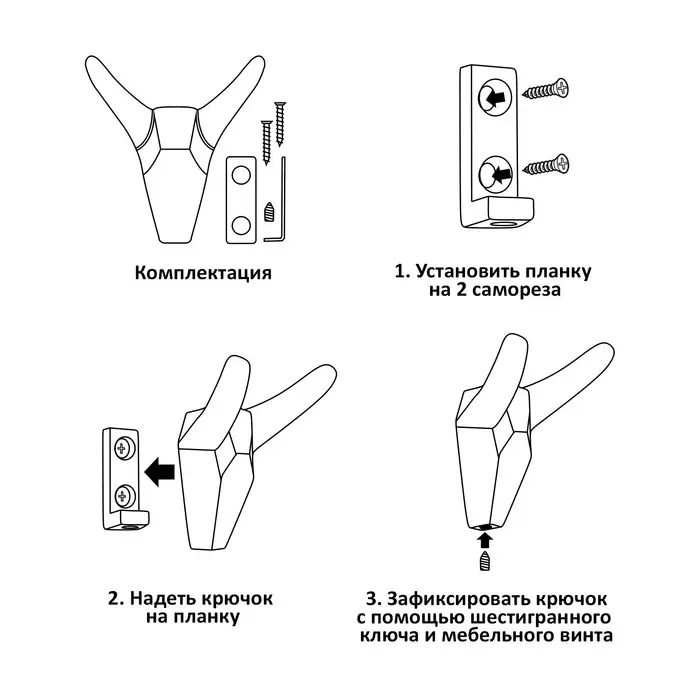 Комплектация

1. Установить планку на 2 самореза

2. Надеть крючок на планку

3. Зафиксировать крючок с помощью шестигранного ключа и мебельного винта