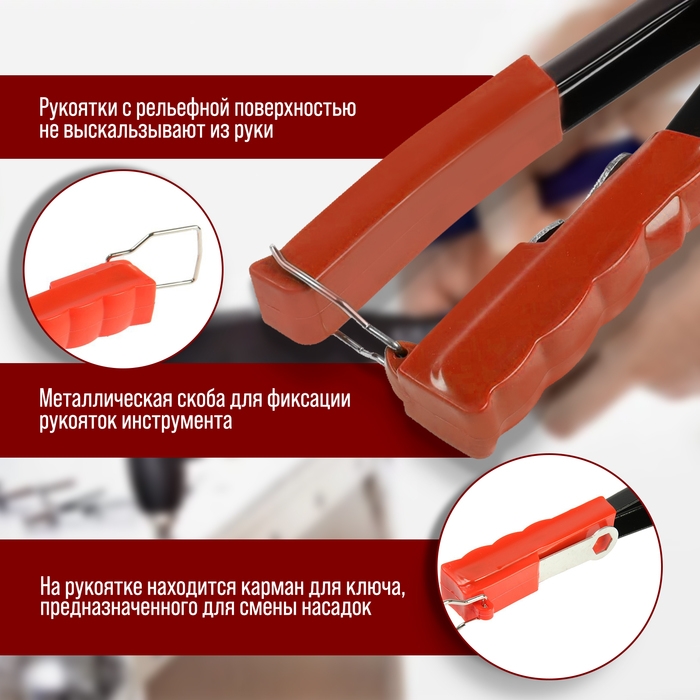 Рукоятки с рельефной поверхностью не выскальзывают из руки

Металлическая скоба для фиксации рукояток инструмента

На рукоятке находится карман для ключа, предназначенного для смены насадок