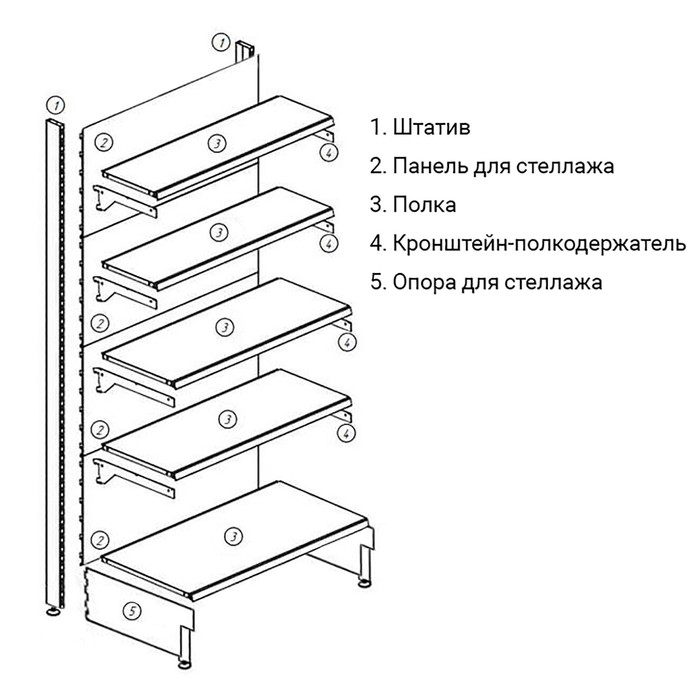 1
1
2
3
4
3
4
2
3
4
2
3
4
2
3
5

1. Штатив
2. Панель для стеллажа
3. Полка
4. Кронштейн-полкодержатель
5. Опора для стеллажа