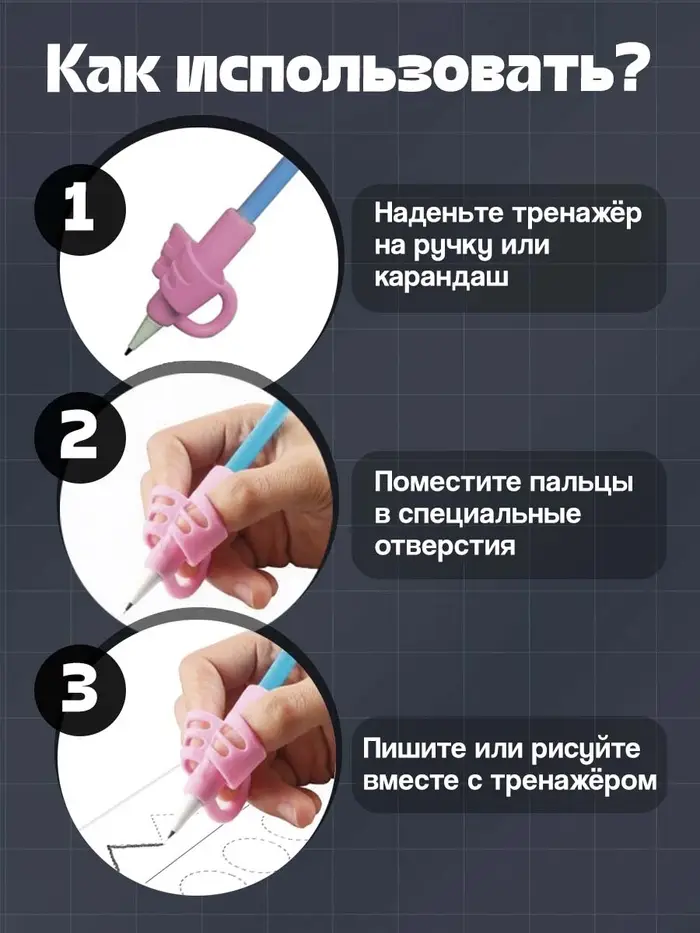 Как использовать?

1

Наденьте тренажёр на ручку или карандаш

2

Поместите пальцы в специальные отверстия

3

Пишите или рисуйте вместе с тренажёром