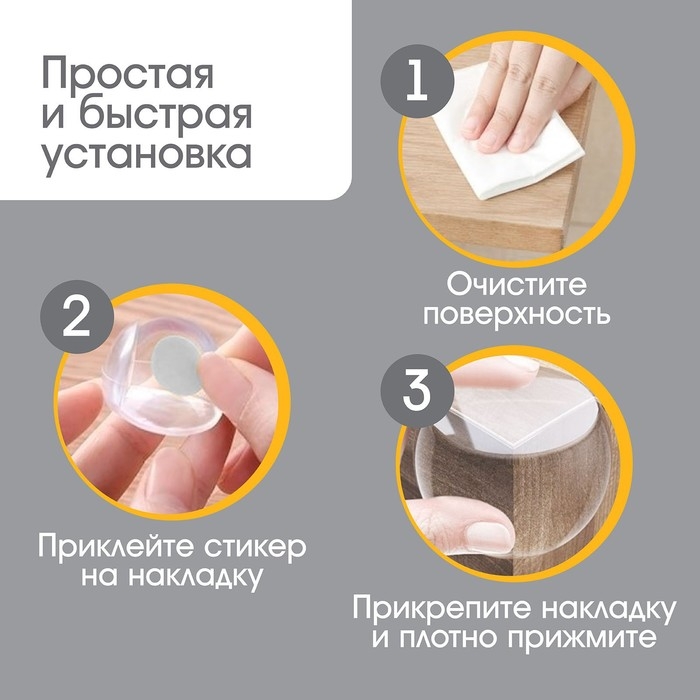 Простая и быстрая установка

1

Очистите поверхность

2

Приклейте стикер на накладку

3

Прикрепите накладку и плотно прижмите