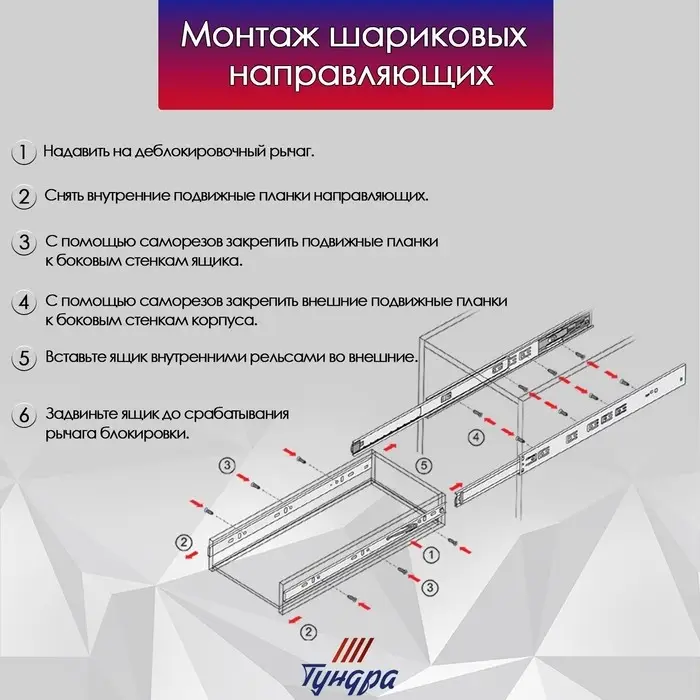 Монтаж шариковых направляющих

1 Надавить на деблокировочный рычаг.

2 Снять внутренние подвижные планки направляющих.

3 С помощью саморезов закрепить подвижные планки к боковым стенкам ящика.

4 С помощью саморезов закрепить внешние подвижные планки к боковым стенкам корпуса.

5 Вставьте ящик внутренними рельсами во внешние.

6 Задвиньте ящик до срабатывания рычага блокировки.

4

3

5

2

1

3

2

Тундра