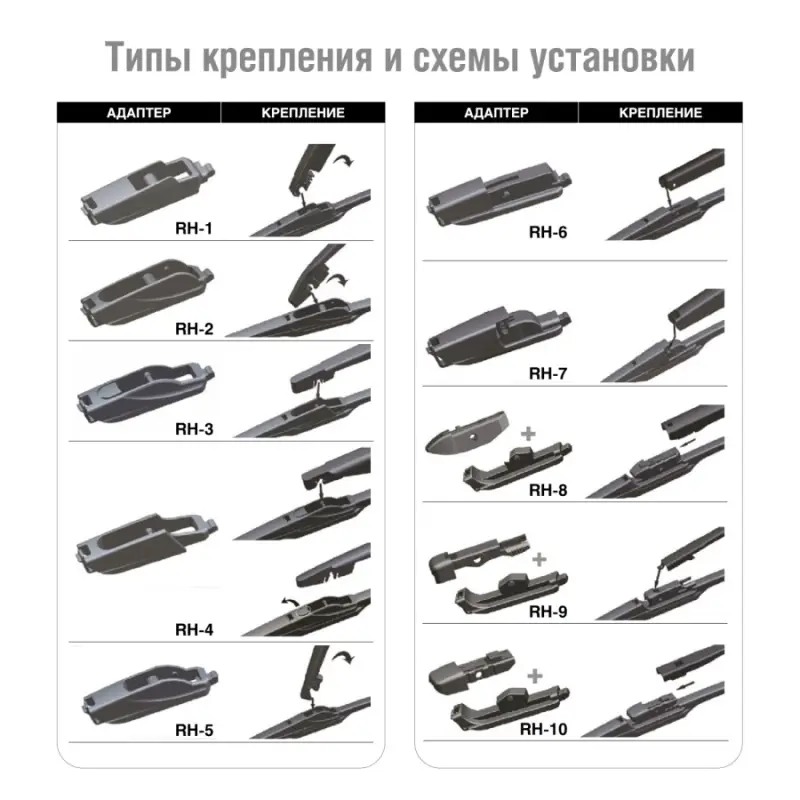 Типы крепления и схемы установки

| АДАПТЕР | КРЕПЛЕНИЕ |
|---|---|
| RH-1 | |
| RH-2 | |
| RH-3 | |
| RH-4 | |
| RH-5 | |

| АДАПТЕР | КРЕПЛЕНИЕ |
|---|---|
| RH-6 | |
| RH-7 | |
| + RH-8 | |
| + RH-9 | |
| + RH-10 | |