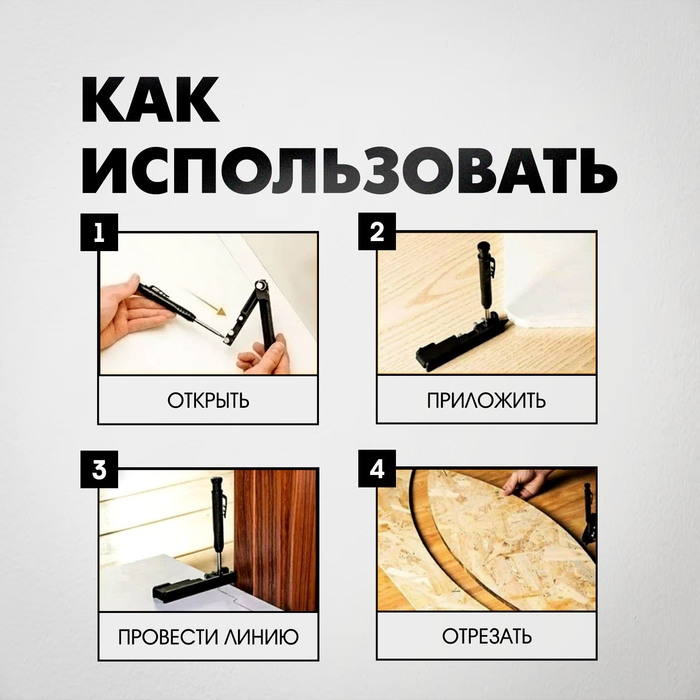 КАК ИСПОЛЬЗОВАТЬ

1

ОТКРЫТЬ

2

ПРИЛОЖИТЬ

3

ПРОВЕСТИ ЛИНИЮ

4

ОТРЕЗАТЬ