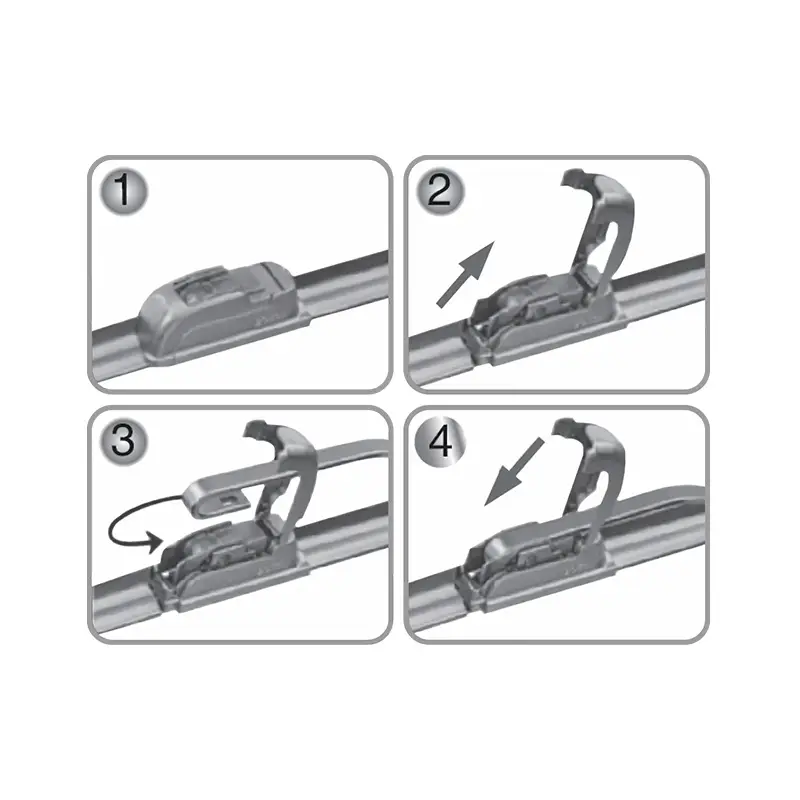 1

2

3

4