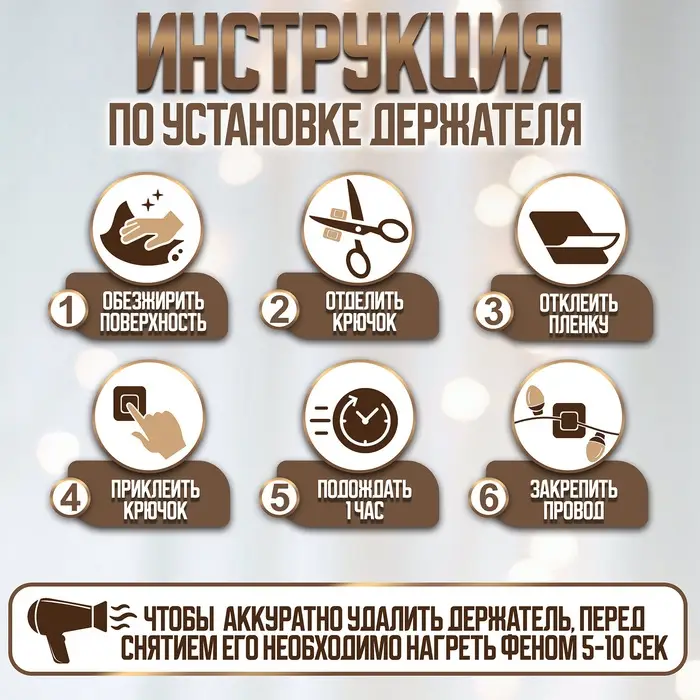 ИНСТРУКЦИЯ
ПО УСТАНОВКЕ ДЕРЖАТЕЛЯ

1 ОБЕЗЖИРИТЬ ПОВЕРХНОСТЬ

2 ОТДЕЛИТЬ КРЮЧОК

3 ОТКЛЕИТЬ ПЛЕНКУ

4 ПРИКЛЕИТЬ КРЮЧОК

5 ПОДОЖДАТЬ 1 ЧАС

6 ЗАКРЕПИТЬ ПРОВОД

ЧТОБЫ АККУРАТНО УДАЛИТЬ ДЕРЖАТЕЛЬ, ПЕРЕД СНЯТИЕМ ЕГО НЕОБХОДИМО НАГРЕТЬ ФЕНОМ 5-10 СЕК