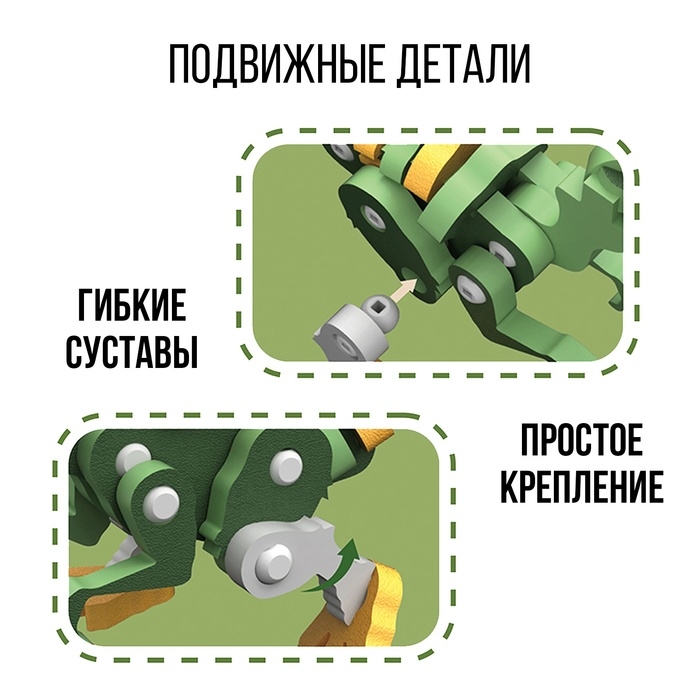 ПОДВИЖНЫЕ ДЕТАЛИ

ГИБКИЕ СУСТАВЫ

ПРОСТОЕ КРЕПЛЕНИЕ