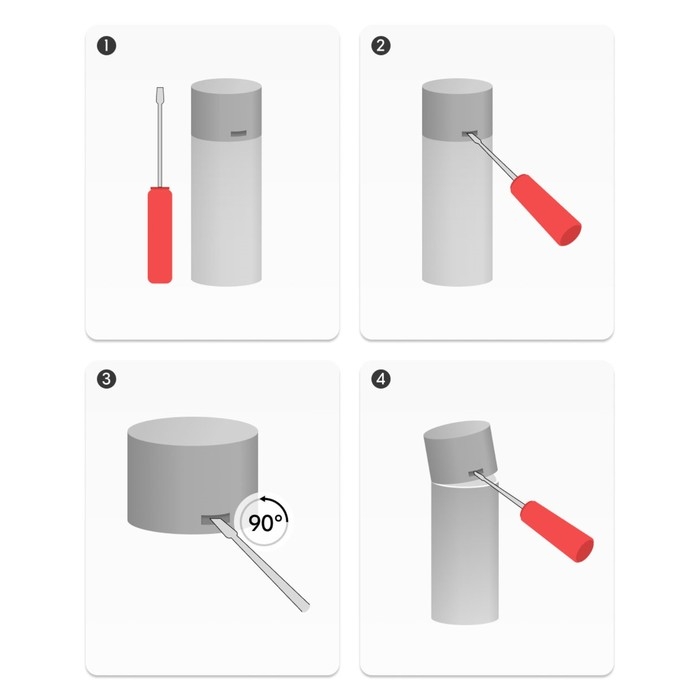 1

2

3

90°

4