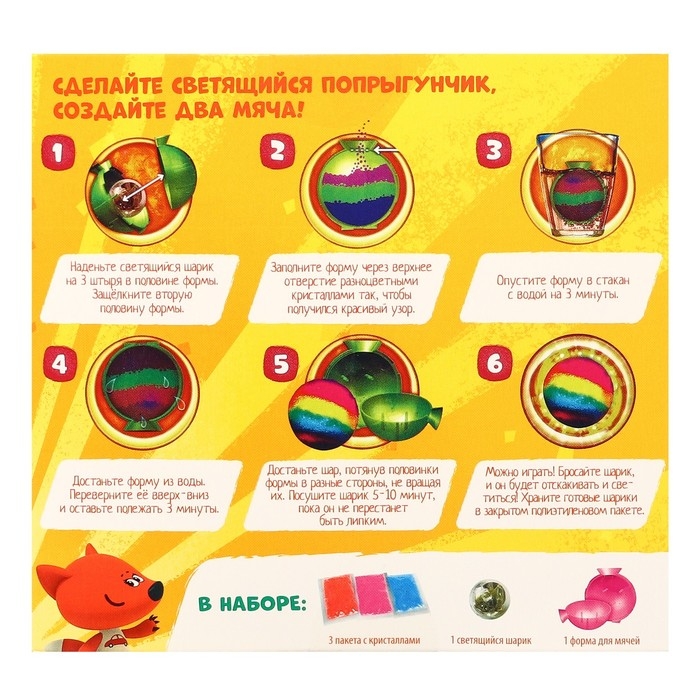 СДЕЛАЙТЕ СВЕТЯЩИЙСЯ ПОПРЫГУНЧИК, СОЗДАЙТЕ ДВА МЯЧА!

1

Наденьте светящийся шарик на 3 штыря в половине формы. Защёлкните вторую половину формы.

2

Заполните форму через верхнее отверстие разноцветными кристаллами так, чтобы получился красивый узор.

3

Опустите форму в стакан с водой на 3 минуты.

4

Достаньте форму из воды. Переверните её вверх-вниз и оставьте полежать 3 минуты.

5

Достаньте шар, потянув половинки формы в разные стороны, не вращая их. Посушите шарик 5-10 минут, пока он не перестанет быть липким.

6

Можно играть! Бросайте шарик, и он будет отскакивать и светиться! Храните готовые шарики в закрытом полиэтиленовом пакете.

В НАБОРЕ:

3 пакета с кристаллами

1 светящийся шарик

1 форма для мячей