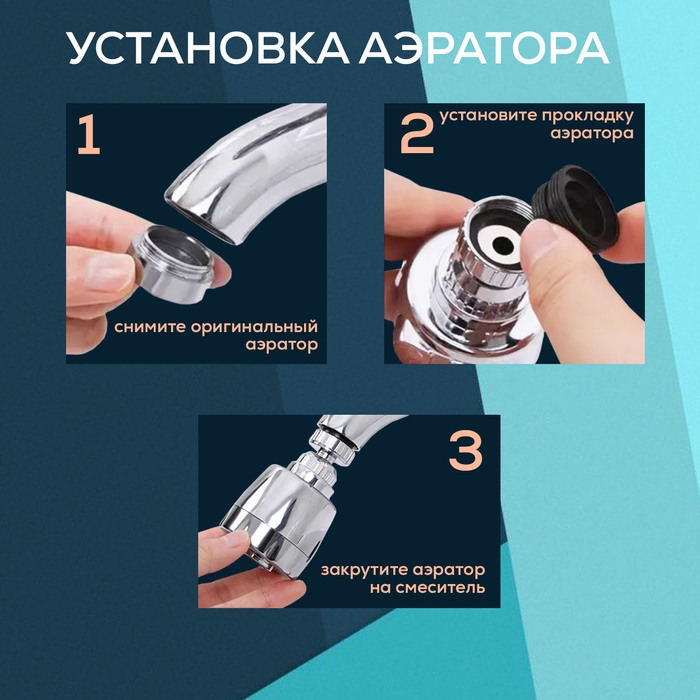 УСТАНОВКА АЭРАТОРА

1

снимите оригинальный аэратор

2

установите прокладку аэратора

3

закрутите аэратор на смеситель