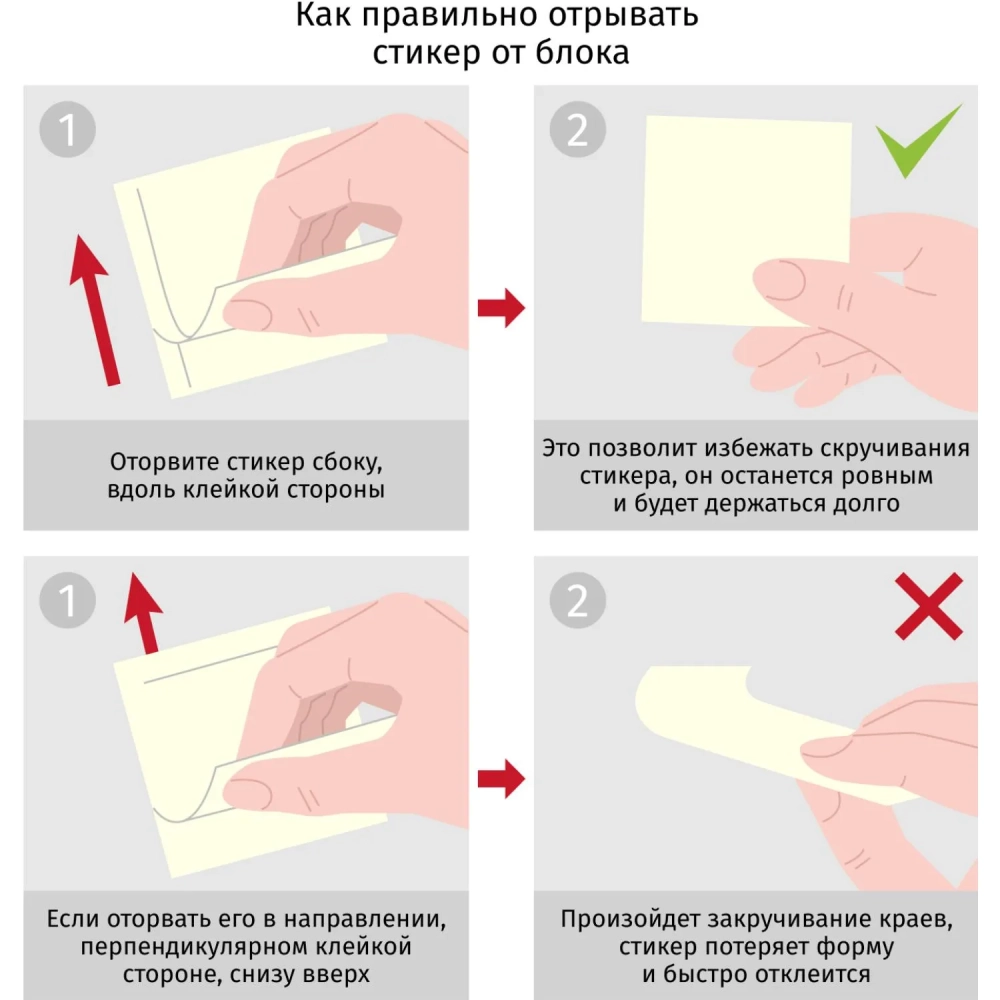 Как правильно отрывать стикер от блока

1

Оторвите стикер сбоку, вдоль клейкой стороны

2

Это позволит избежать скручивания стикера, он останется ровным и будет держаться долго

1

Если оторвать его в направлении, перпендикулярном клейкой стороне, снизу вверх

2

Произойдет закручивание краев, стикер потеряет форму и быстро отклеится