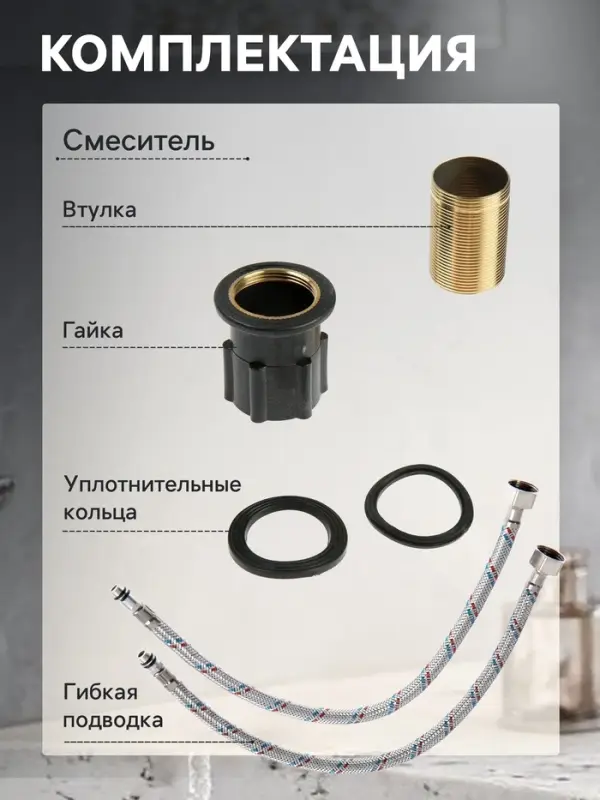 КОМПЛЕКТАЦИЯ

Смеситель

Втулка

Гайка

Уплотнительные кольца

Гибкая подводка